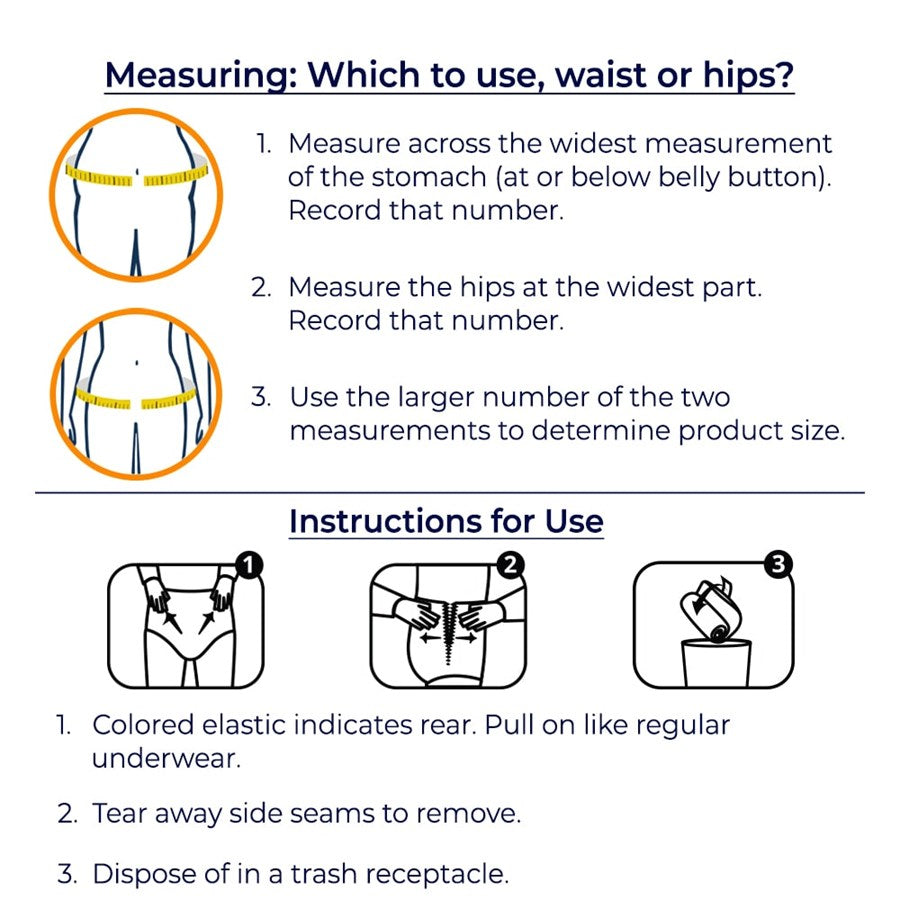 Measuring: Which to use, waist or hips?

1. Measure across the widest measurement of the stomach (at or below belly button). Record that number.

2. Measure the hips at the widest part. Record that number.

3. Use the larger number of the two measurements to determine product size.

Instructions for Use

1

2

3

1. Colored elastic indicates rear. Pull on like regular underwear.

2. Tear away side seams to remove.

3. Dispose of in a trash receptacle.